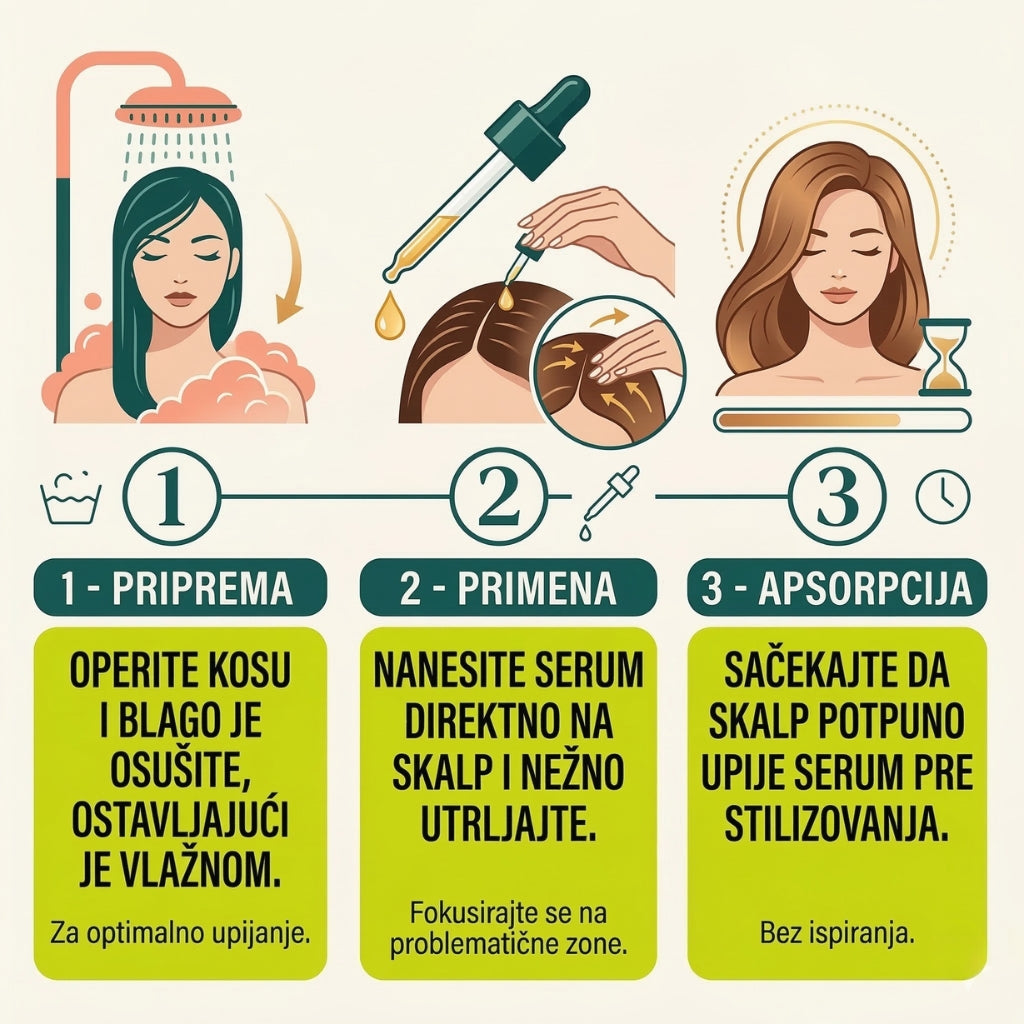 1

2

3

1 - PRIPREMA

OPERITE KOSU I BLAGO JE OSUŠITE, OSTAVLJAJUĆI JE VLAŽNOM.

Za optimalno upijanje.

2 - PRIMENA

NANESITE SERUM DIREKTNO NA SKALP I NEŽNO UTRLJAJTE.

Fokusirajte se na problematične zone.

3 - APSORPCIJA

SAČEKAJTE DA SKALP POTPUNO UPIJE SERUM PRE STILIZOVANJA.

Bez ispiranja.